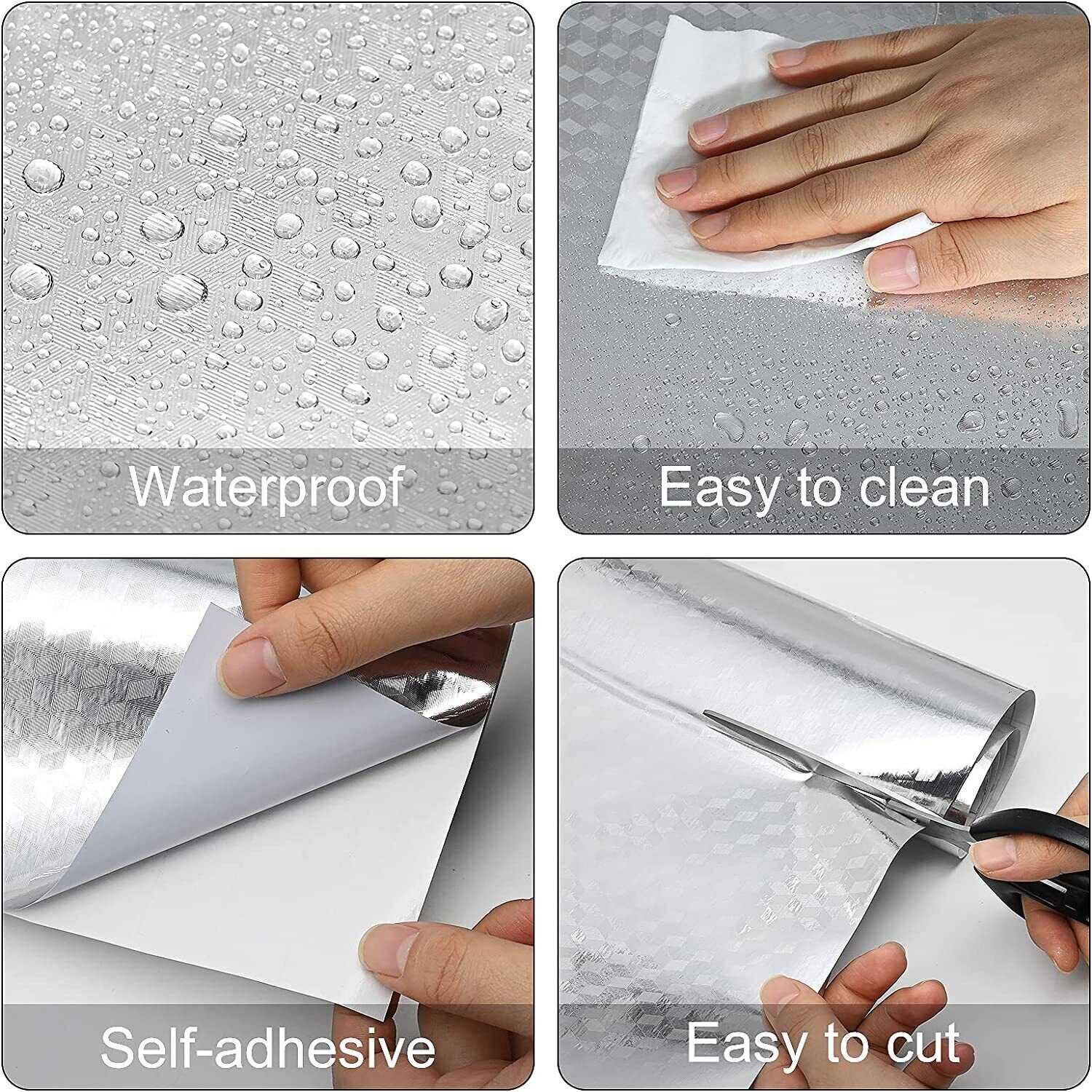 Waterproof

Easy to clean

Self-adhesive

Easy to cut