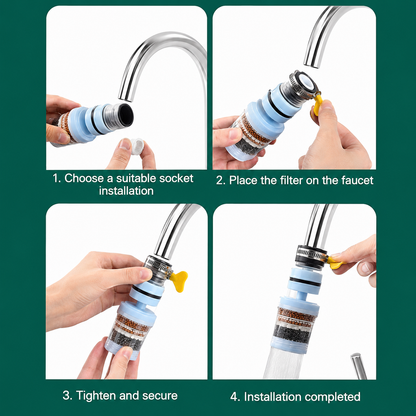 1. Choose a suitable socket installation

2. Place the filter on the faucet

3. Tighten and secure

4. Installation completed