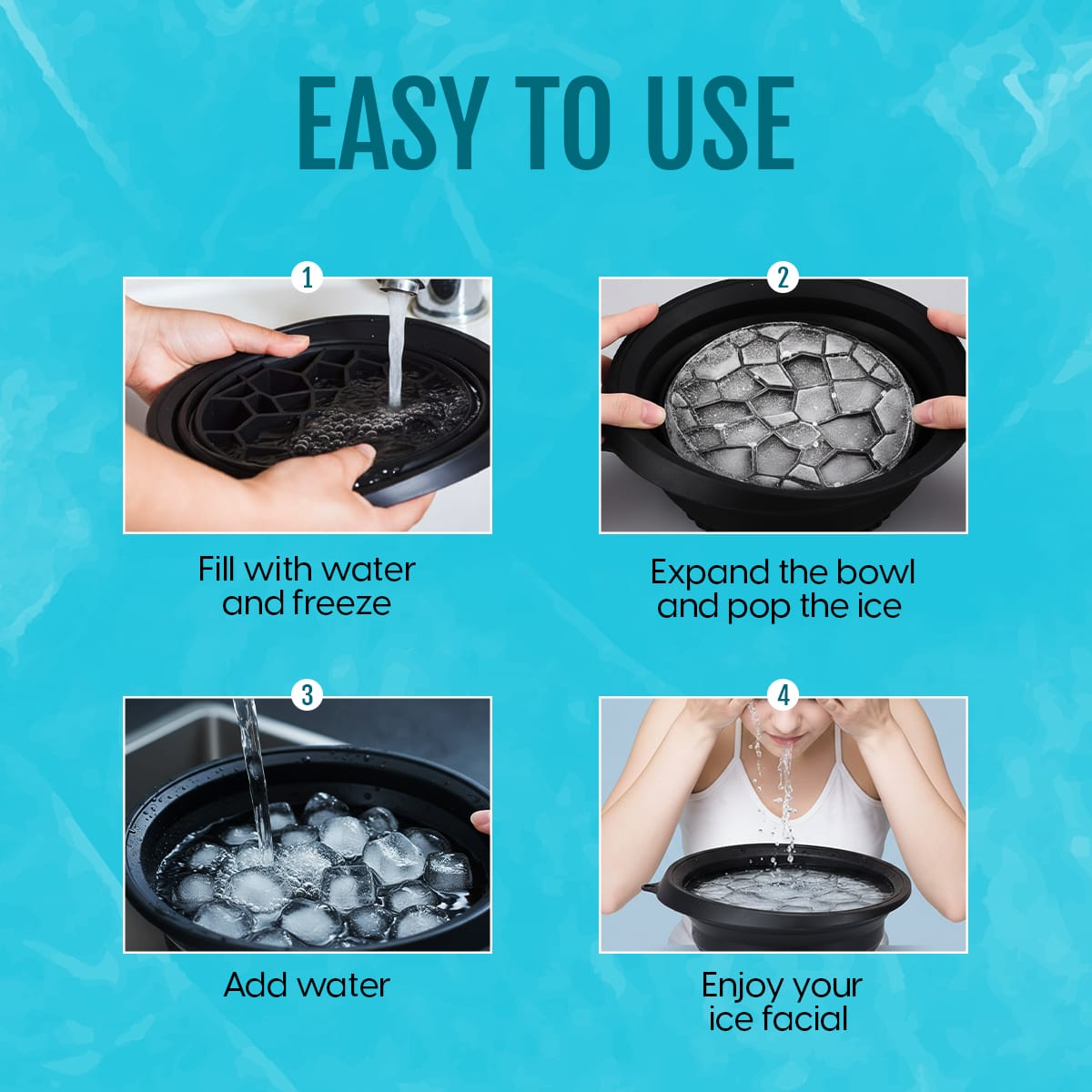 EASY TO USE

1

Fill with water and freeze

2

Expand the bowl and pop the ice

3

Add water

4

Enjoy your ice facial