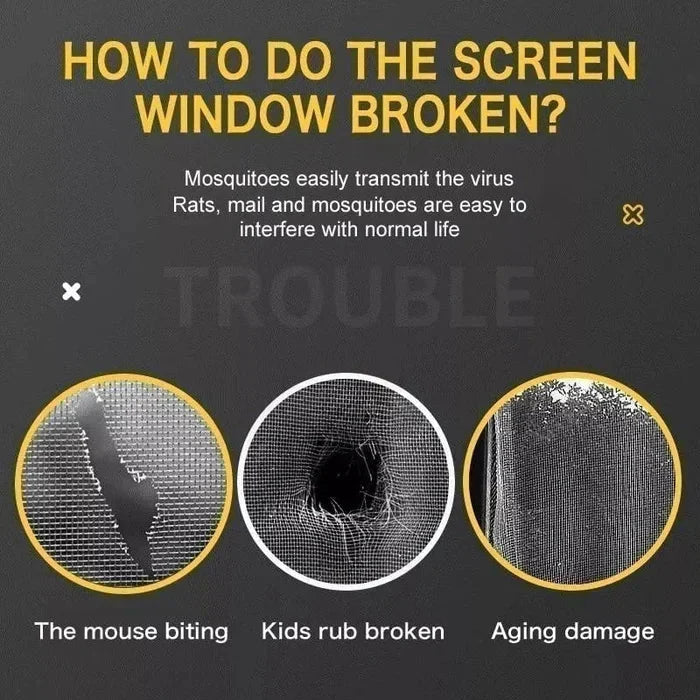 HOW TO DO THE SCREEN WINDOW BROKEN?

Mosquitoes easily transmit the virus
Rats, mail and mosquitoes are easy to interfere with normal life

TROUBLE

The mouse biting

Kids rub broken

Aging damage